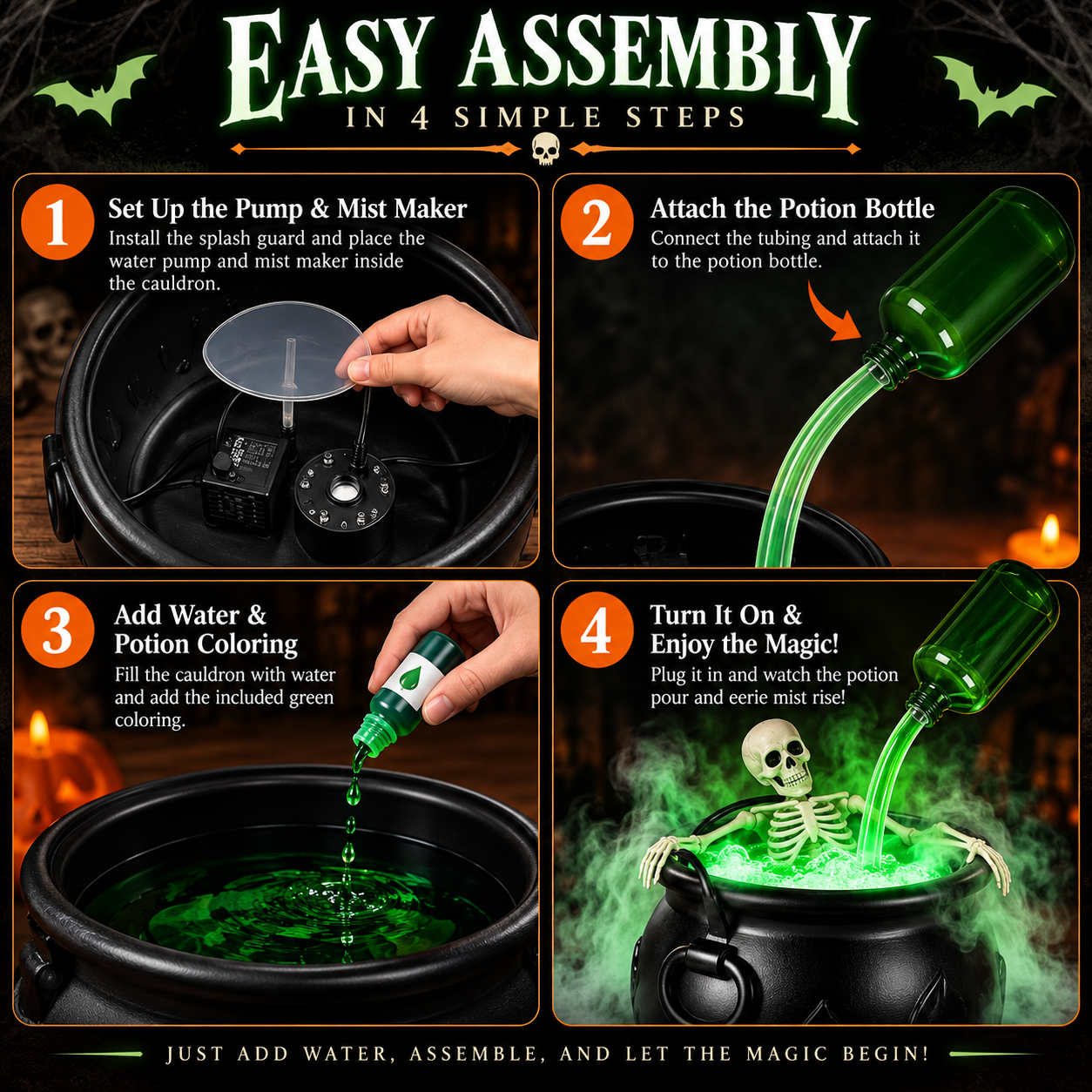 EASY ASSEMBLY
IN 4 SIMPLE STEPS

1
Set Up the Pump & Mist Maker
Install the splash guard and place the water pump and mist maker inside the cauldron.

2
Attach the Potion Bottle
Connect the tubing and attach it to the potion bottle.

3
Add Water & Potion Coloring
Fill the cauldron with water and add the included green coloring.

4
Turn It On & Enjoy the Magic!
Plug it in and watch the potion pour and eerie mist rise!

JUST ADD WATER, ASSEMBLE, AND LET THE MAGIC BEGIN!